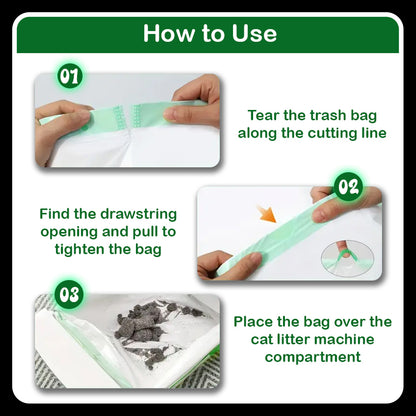 How to Use

01

Tear the trash bag along the cutting line

02

Find the drawstring opening and pull to tighten the bag

03

Place the bag over the cat litter machine compartment